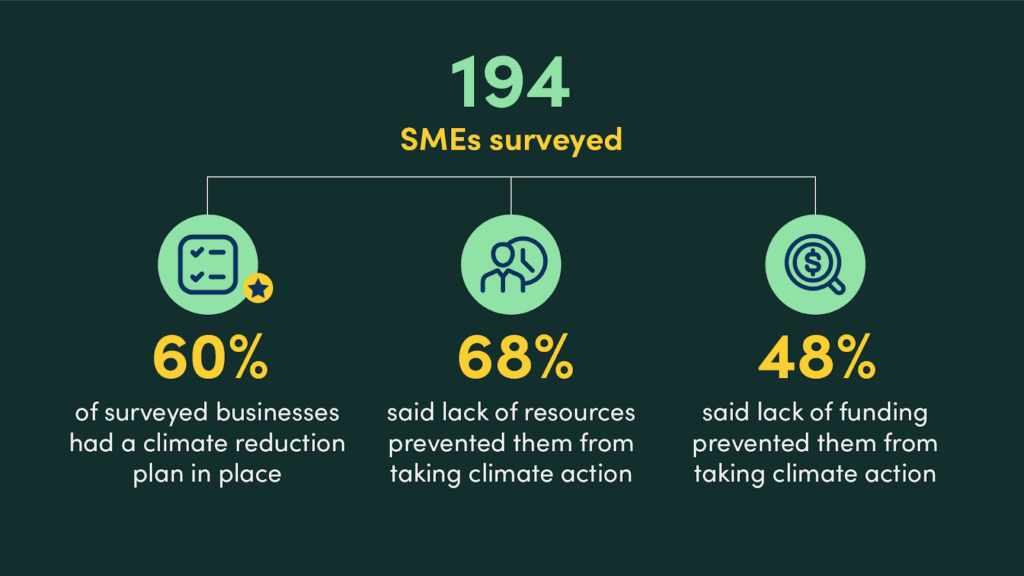 194
SMEs surveyed

60%
of surveyed businesses had a climate reduction plan in place

68%
said lack of resources prevented them from taking climate action

48%
said lack of funding prevented them from taking climate action